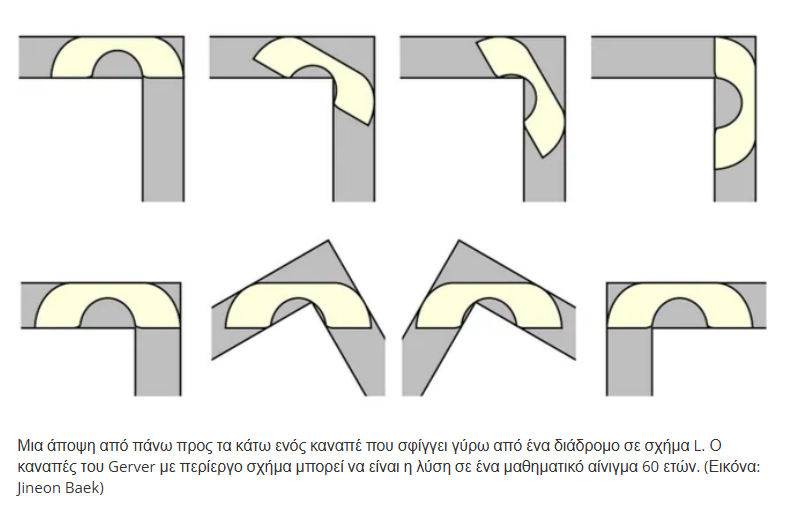 Μια άποψη από πάνω προς τα κάτω ενός καναπέ που σφίγγει γύρω από ένα διάδρομο σε σχήμα L. Ο καναπές του Gerver με περίεργο σχήμα μπορεί να είναι η λύση σε ένα μαθηματικό αίνιγμα 60 ετών. (Εικόνα: Jineon Baek)