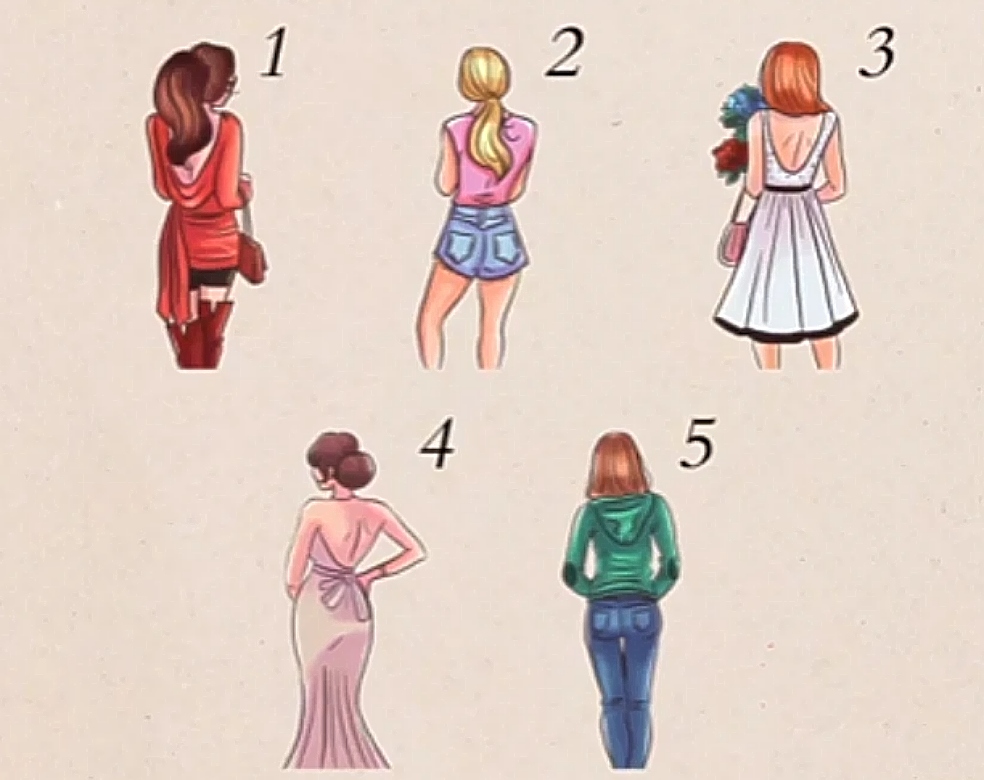 1 2 3

4 5