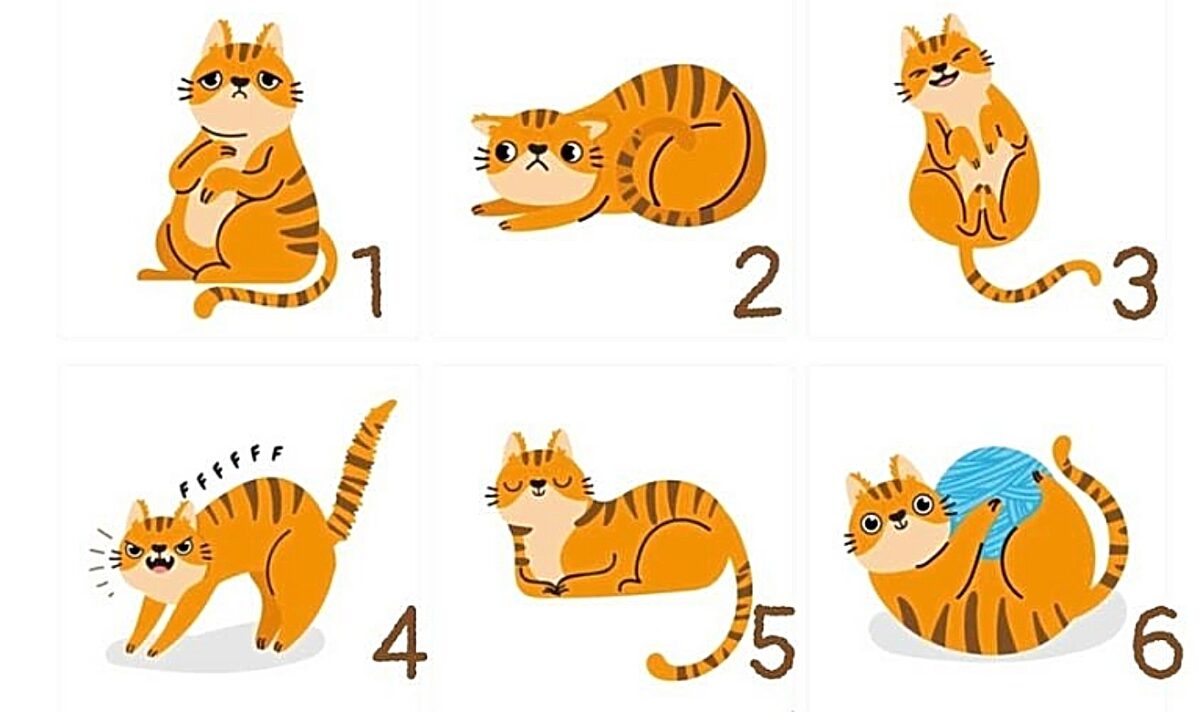 1

2

3

FFFFFF

4

5

6