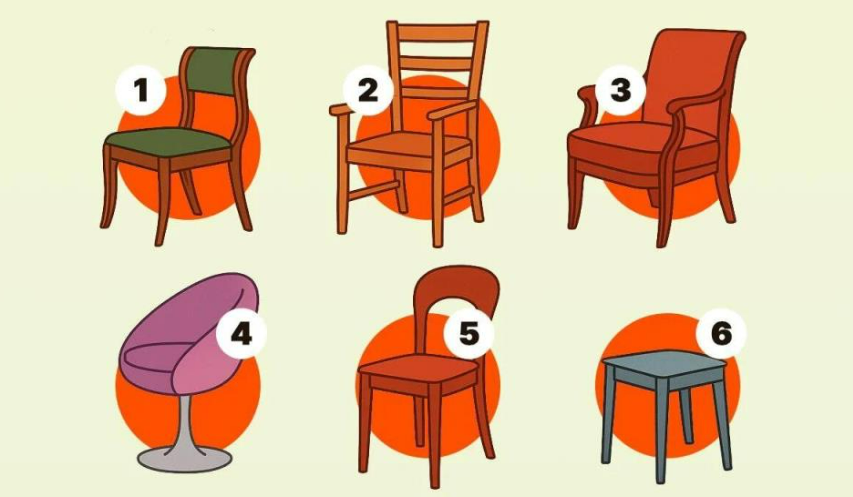 1

2

3

4

5

6