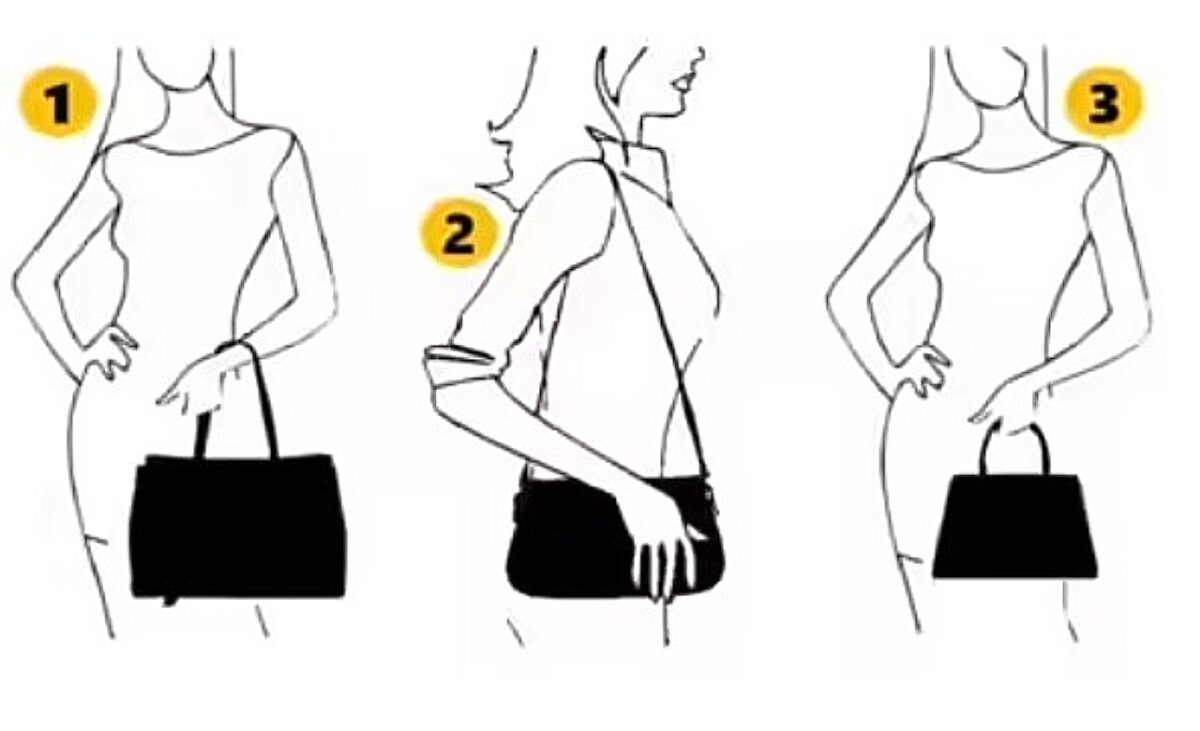 1

2

3