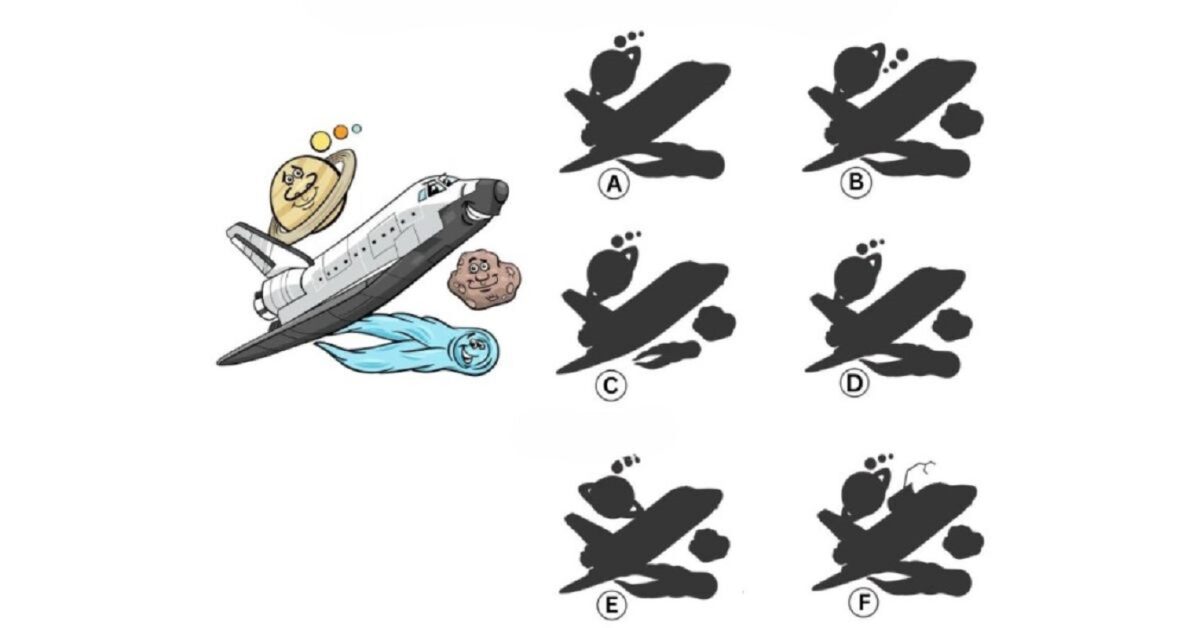 A
B
C
D
E
F